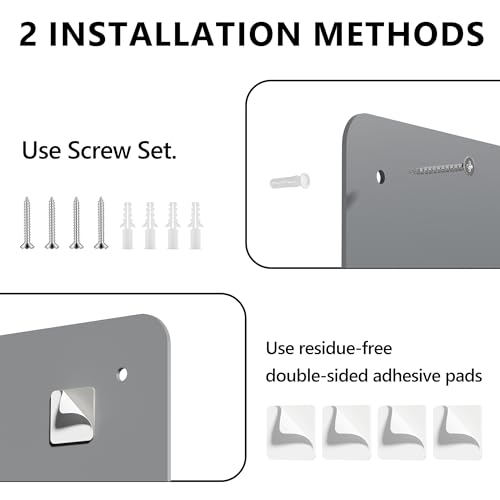 2 INSTALLATION METHODS

Use Screw Set.

Use residue-free double-sided adhesive pads