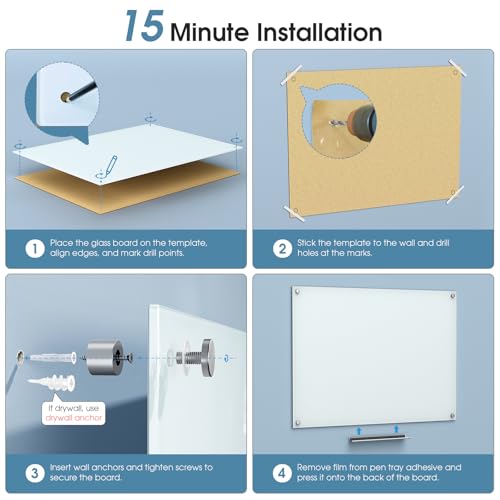 15 Minute Installation

1 Place the glass board on the template, align edges, and mark drill points.

2 Stick the template to the wall and drill holes at the marks.

If drywall, use drywall anchor

3 Insert wall anchors and tighten screws to secure the board.

4 Remove film from pen tray adhesive and press it onto the back of the board.