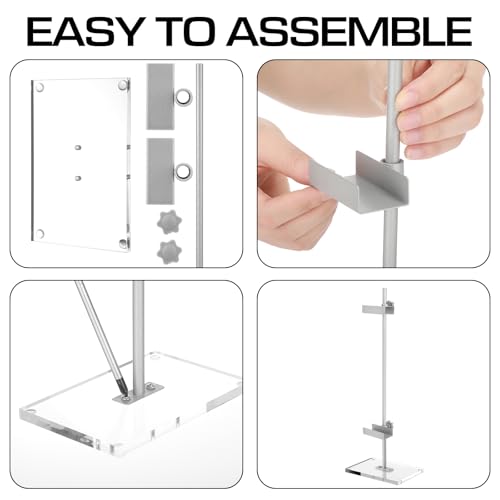 EASY TO ASSEMBLE