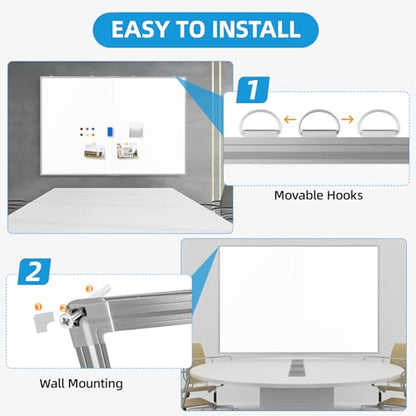 EASY TO INSTALL

1

Movable Hooks

2

1 2 3

Wall Mounting