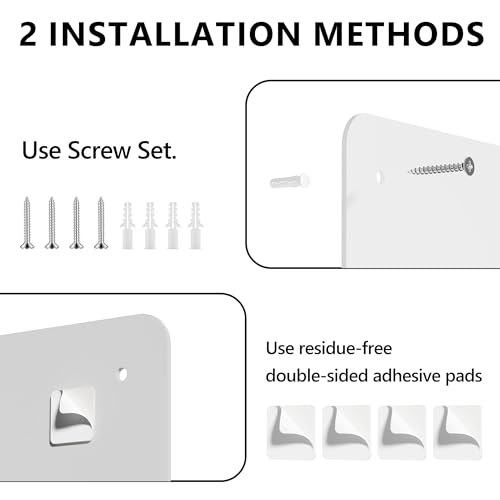 2 INSTALLATION METHODS

Use Screw Set.

Use residue-free double-sided adhesive pads