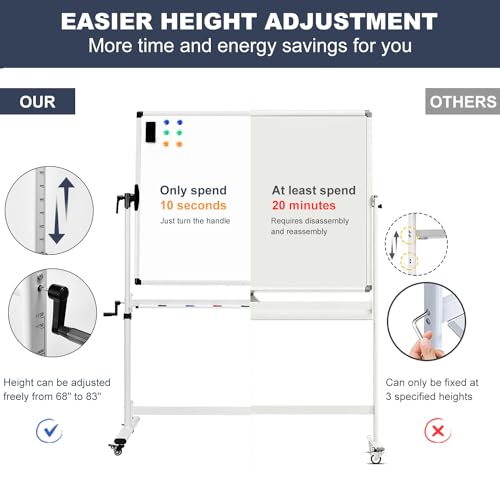 EASIER HEIGHT ADJUSTMENT
More time and energy savings for you

OUR

OTHERS

Only spend
10 seconds
Just turn the handle

At least spend
20 minutes
Requires disassembly and reassembly

Height can be adjusted freely from 68" to 83"

Can only be fixed at 3 specified heights