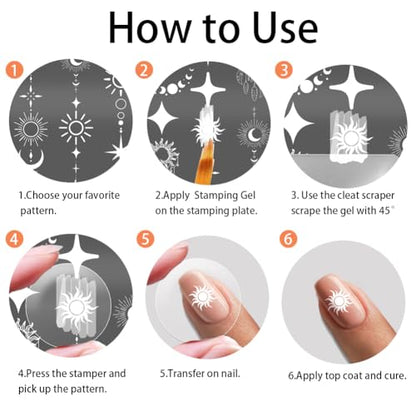 How to Use

1

1.Choose your favorite pattern.

2

2.Apply Stamping Gel on the stamping plate.

3

3. Use the cleat scraper scrape the gel with 45°

4

4.Press the stamper and pick up the pattern.

5

5.Transfer on nail.

6

6.Apply top coat and cure.