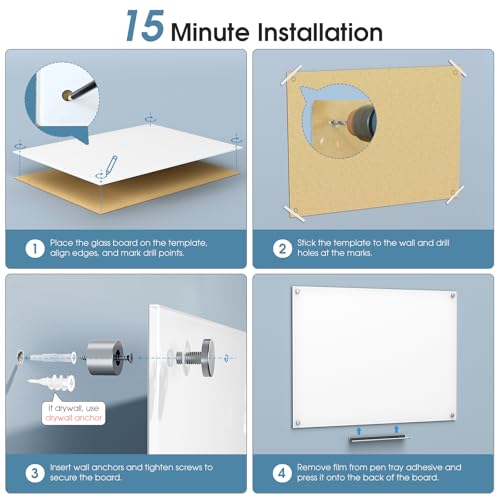 15 Minute Installation

1 Place the glass board on the template, align edges, and mark drill points.

2 Stick the template to the wall and drill holes at the marks.

If drywall, use drywall anchor

3 Insert wall anchors and tighten screws to secure the board.

4 Remove film from pen tray adhesive and press it onto the back of the board.