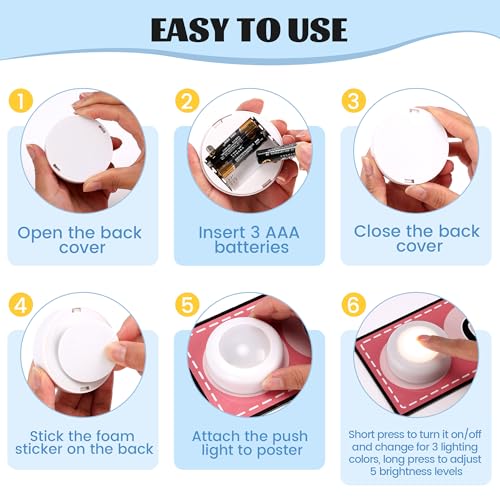 EASY TO USE

1
Open the back cover

2
Insert 3 AAA batteries

3
Close the back cover

4
Stick the foam sticker on the back

5
Attach the push light to poster

6
Short press to turn it on/off and change for 3 lighting colors, long press to adjust 5 brightness levels