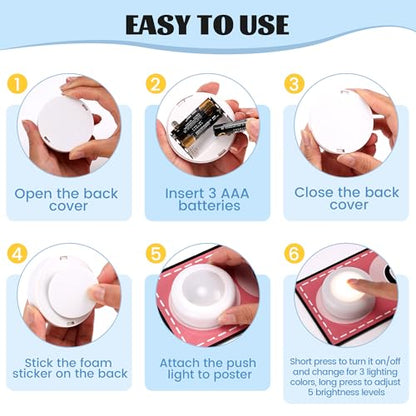 EASY TO USE

1
Open the back cover

2
Insert 3 AAA batteries

3
Close the back cover

4
Stick the foam sticker on the back

5
Attach the push light to poster

6
Short press to turn it on/off and change for 3 lighting colors, long press to adjust 5 brightness levels